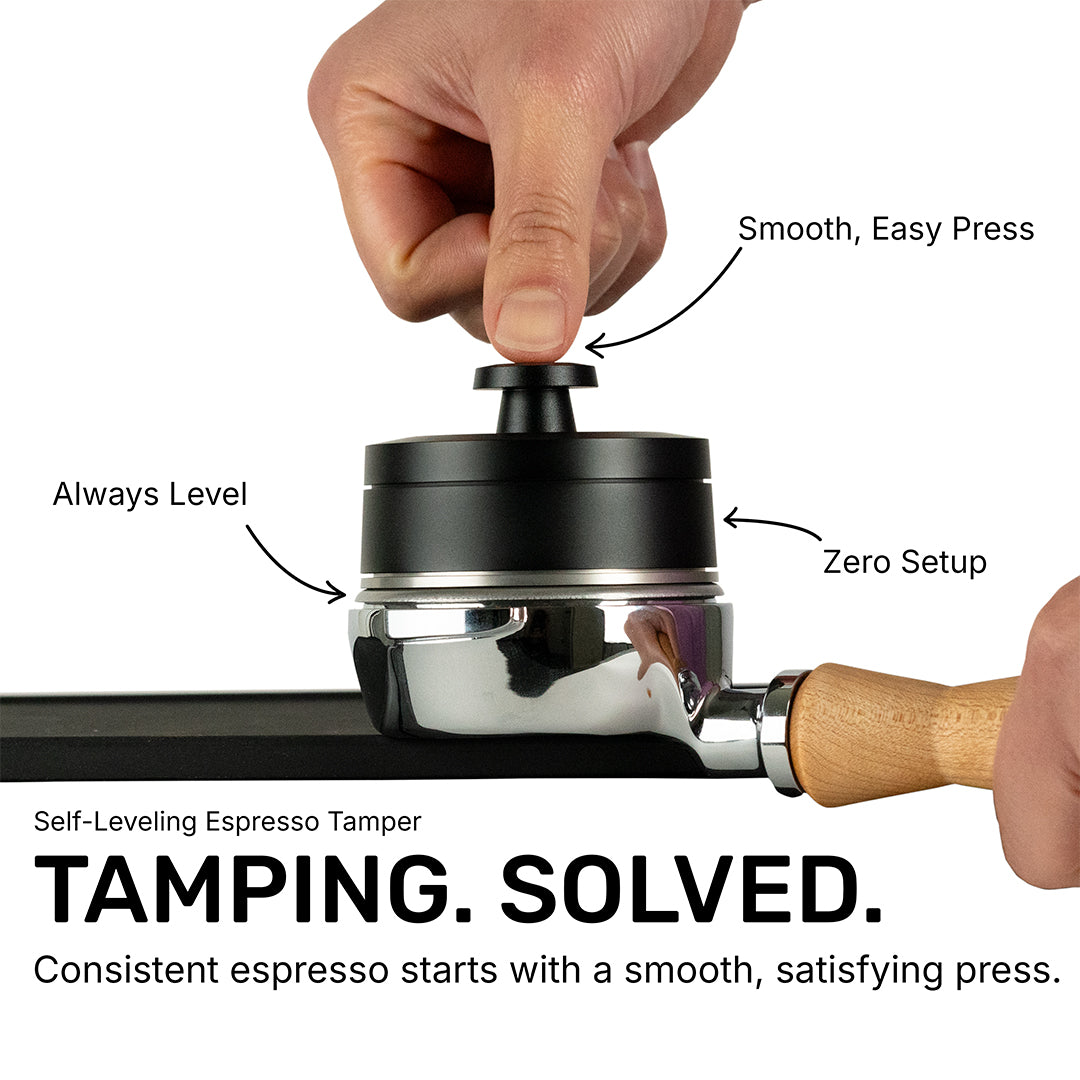 Smooth, Easy Press

Always Level

Zero Setup

Self-Leveling Espresso Tamper

TAMPING. SOLVED.

Consistent espresso starts with a smooth, satisfying press.